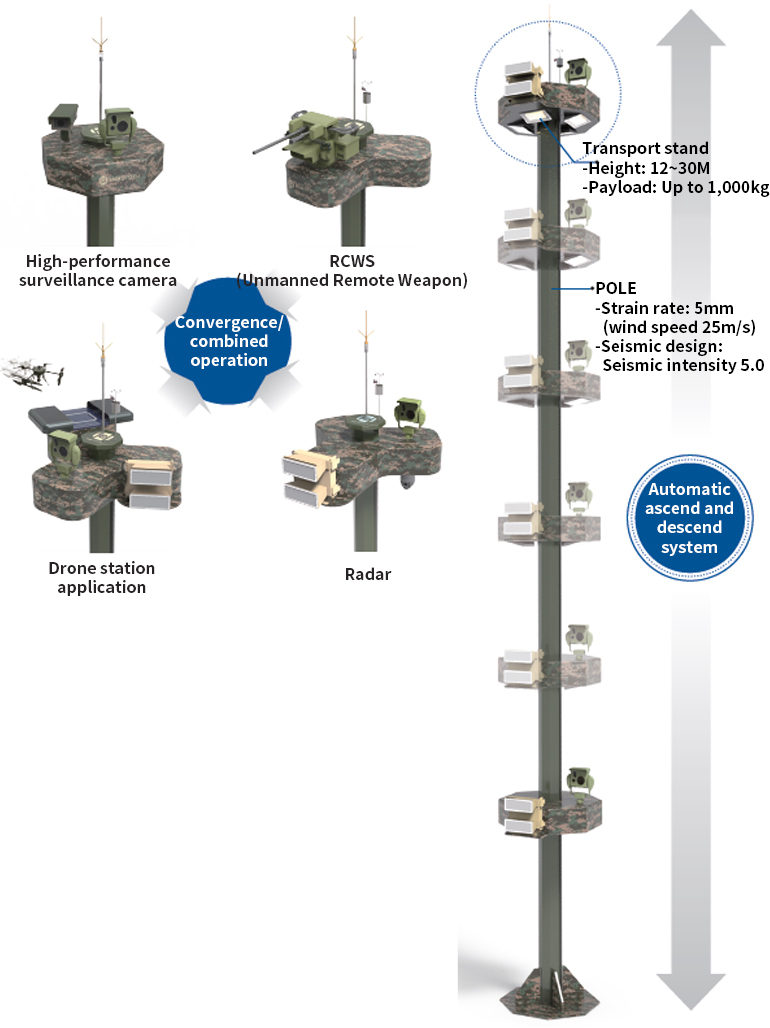 High-performance surveillance camera

RCWS
(Unmanned Remote Weapon)

Convergence/ combined operation

Drone station application

Radar

Transport stand
-Height: 12~30M
-Payload: Up to 1,000kg

POLE
-Strain rate: 5mm
(wind speed 25m/s)
-Seismic design:
Seismic intensity 5.0

Automatic ascend and descend system